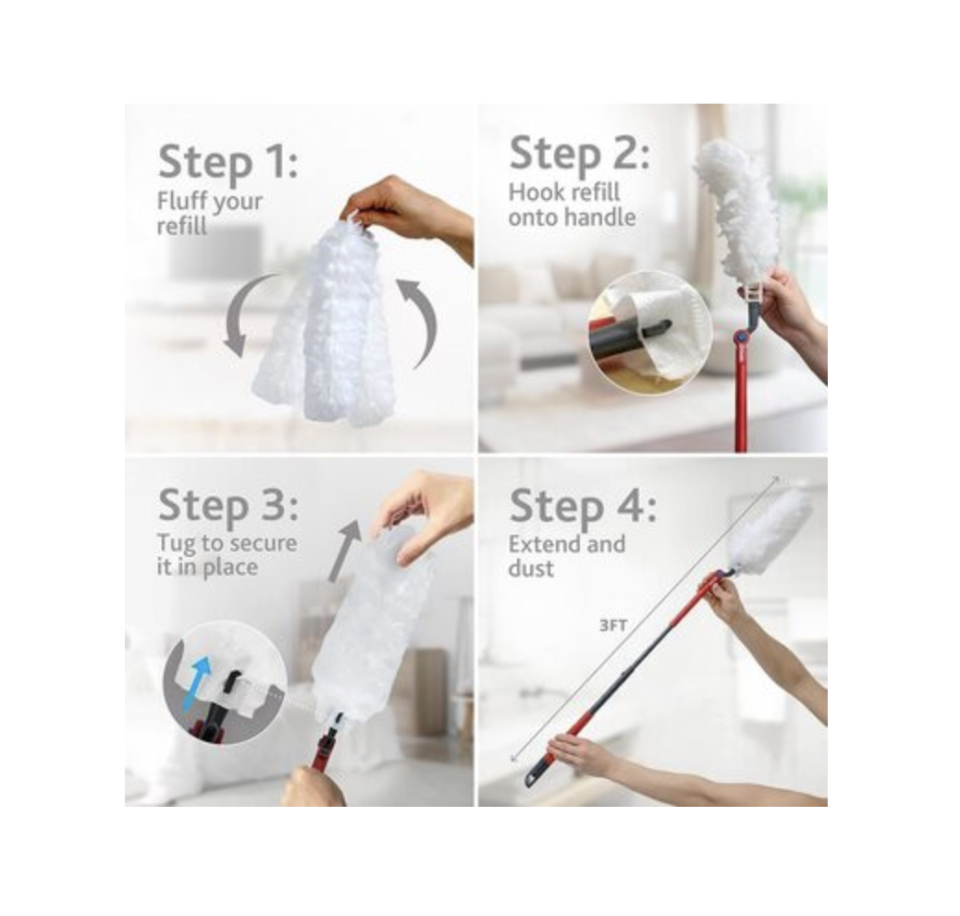 Step 1:
Fluff your refill

Step 2:
Hook refill onto handle

Step 3:
Tug to secure it in place

Step 4:
Extend and dust

3FT