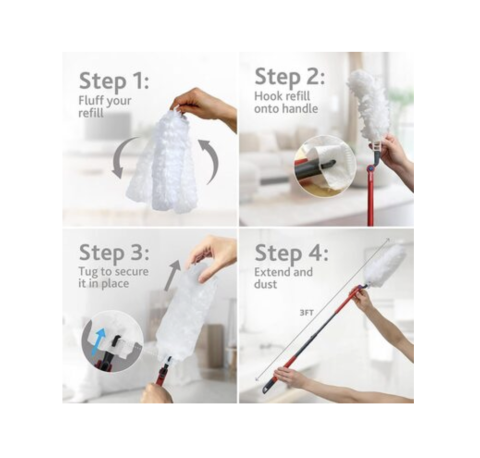 Step 1:
Fluff your refill

Step 2:
Hook refill onto handle

Step 3:
Tug to secure it in place

Step 4:
Extend and dust

3FT