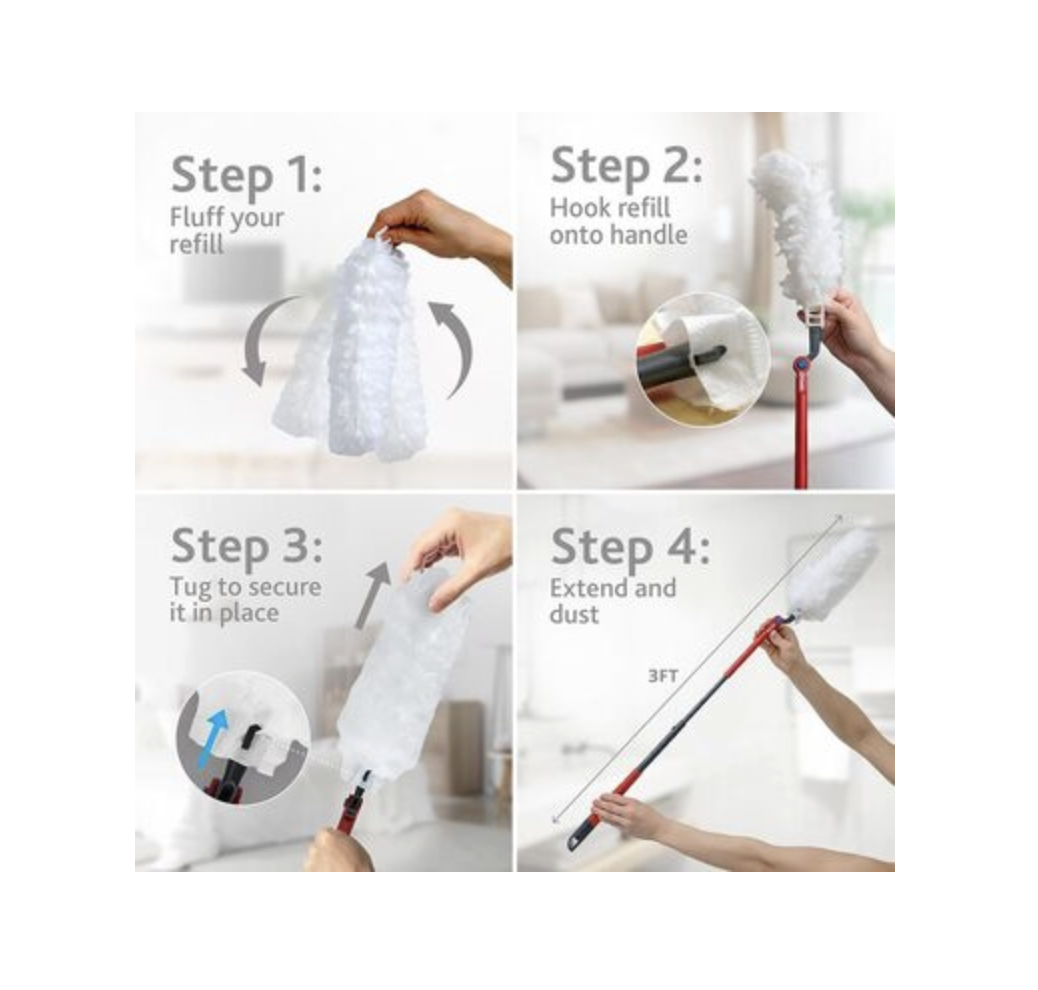 Step 1:
Fluff your refill

Step 2:
Hook refill onto handle

Step 3:
Tug to secure it in place

Step 4:
Extend and dust

3FT